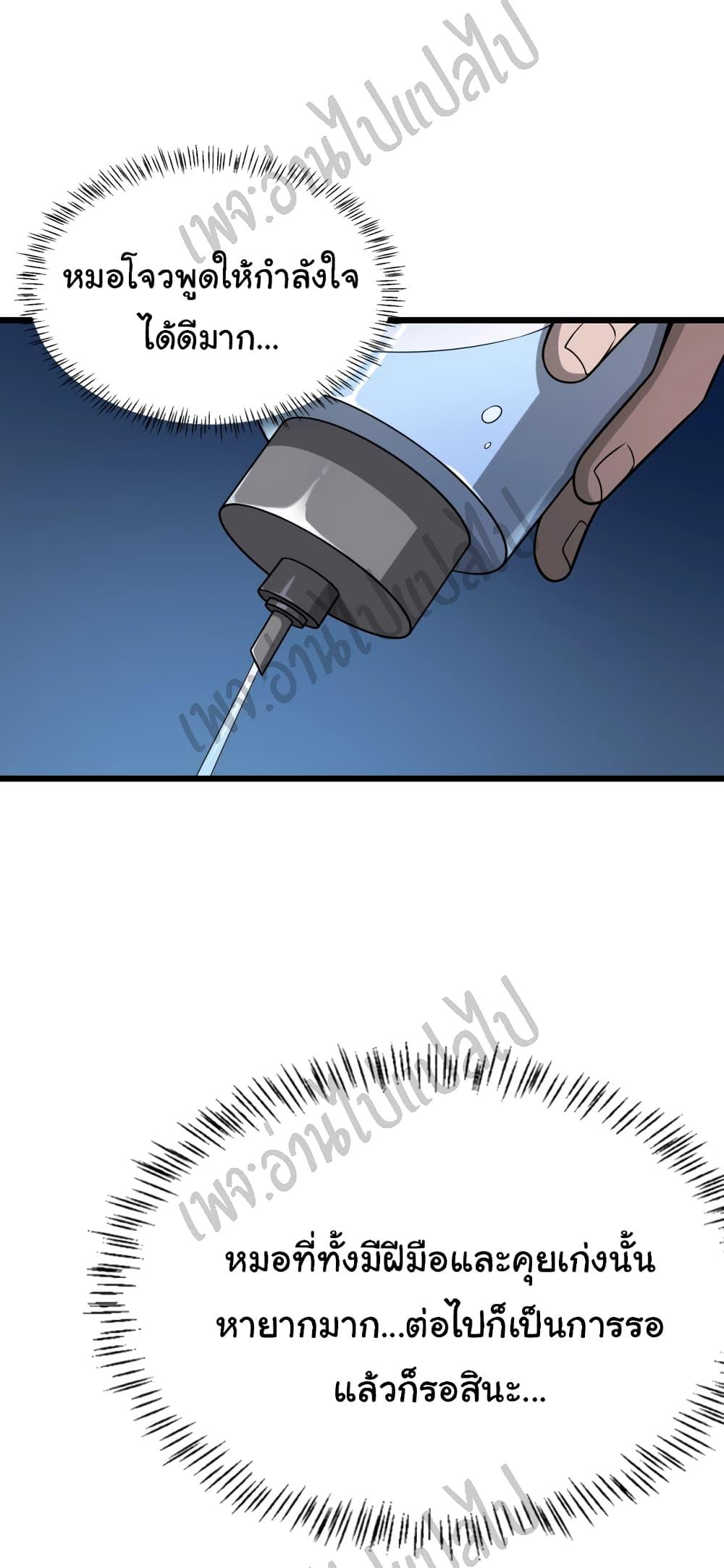 เพจ:อ่านไปแปลไป

หมอโจวพูดให้กำลังใจได้ดีมาก...

เพจ:อ่านไปแปลไป

เพจ:อ่านไปแปลไป

หมอที่ทั้งมีฝีมือและคุยเก่งนั้นหายากมาก...ต่อไปก็เป็นการรอแล้วก็รอสินะ...

เพจ:อ่านไปแปลไป